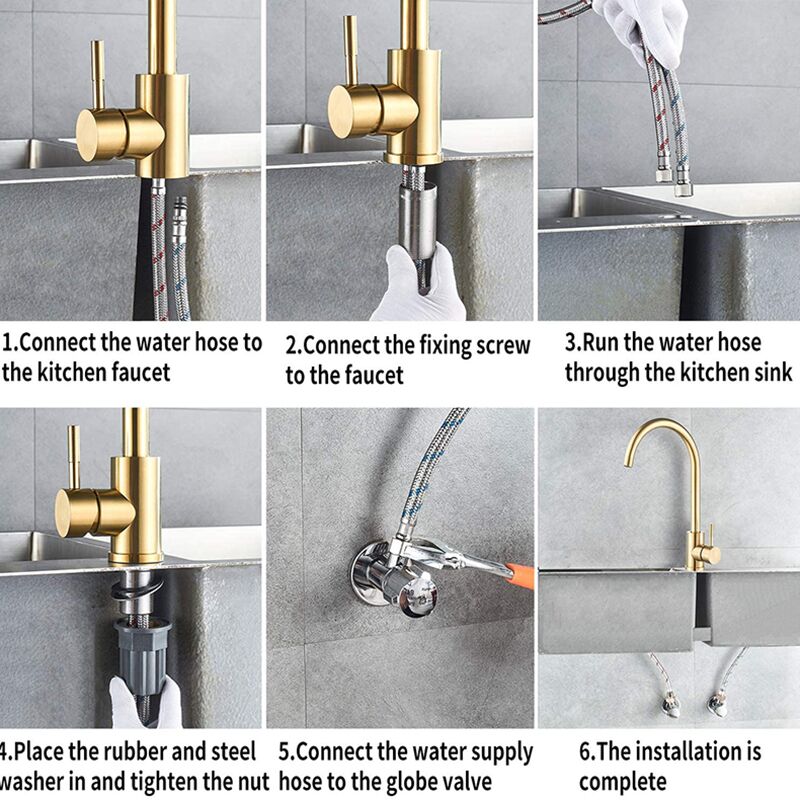 1.Connect the water hose to the kitchen faucet

2.Connect the fixing screw to the faucet

3.Run the water hose through the kitchen sink

4.Place the rubber and steel washer in and tighten the nut

5.Connect the water supply hose to the globe valve

6.The installation is complete