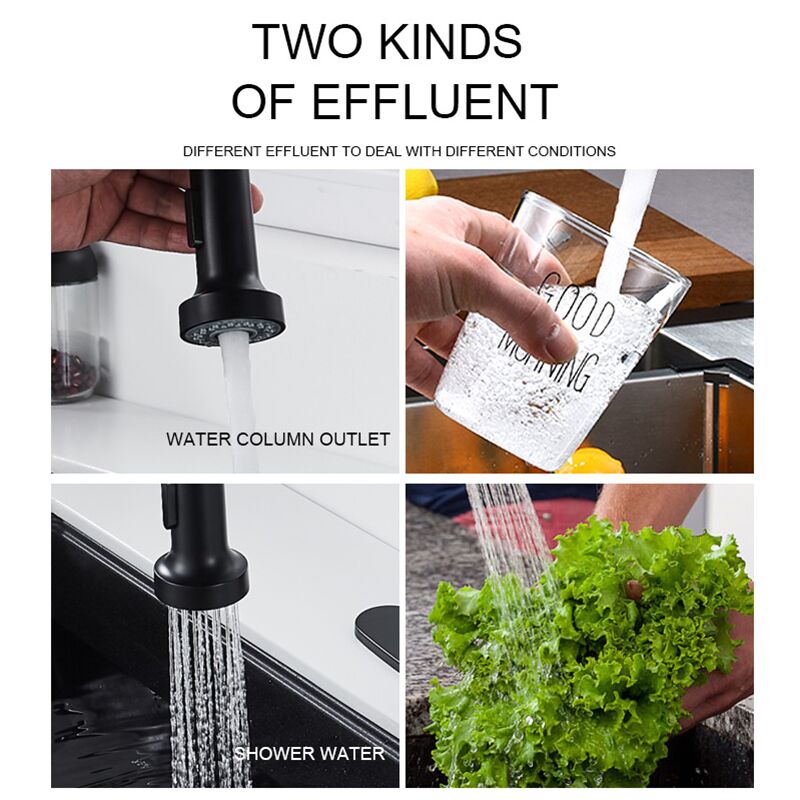 TWO KINDS OF EFFLUENT

DIFFERENT EFFLUENT TO DEAL WITH DIFFERENT CONDITIONS

WATER COLUMN OUTLET

GOOD MORNING

SHOWER WATER